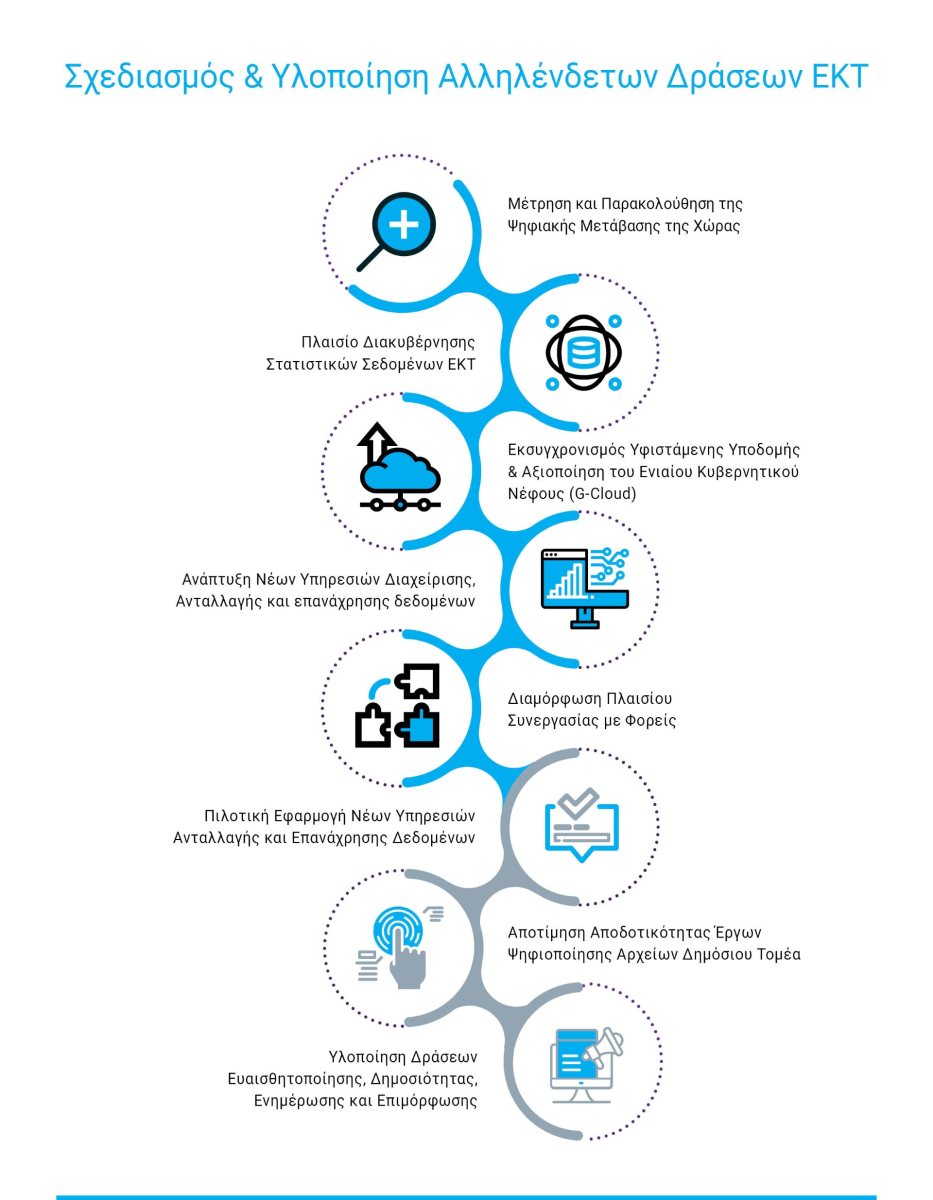 Σχεδιασμός & Υλοποίηση Αλληλένδετων Δράσεων ΕΚΤ

Μέτρηση και Παρακολούθηση της Ψηφιακής Μετάβασης της Χώρας

Πλαισίο Διακυβέρνησης Στατιστικών Σεδομένων ΕΚΤ

Εκσυγχρονισμός Υφιστάμενης Υποδομής & Αξιοποίηση του Ενιαίου Κυβερνητικού Νέφους (G-Cloud)

Ανάπτυξη Νέων Υπηρεσιών Διαχείρισης, Ανταλλαγής και επανάχρησης δεδομένων

Διαμόρφωση Πλαισίου Συνεργασίας με Φορείς

Πιλοτική Εφαρμογή Νέων Υπηρεσιών Ανταλλαγής και Επανάχρησης Δεδομένων

Αποτίμηση Αποδοτικότητας Έργων Ψηφιοποίησης Αρχείων Δημόσιου Τομέα

Υλοποίηση Δράσεων Ευαισθητοποίησης, Δημοσιότητας, Ενημέρωσης και Επιμόρφωσης