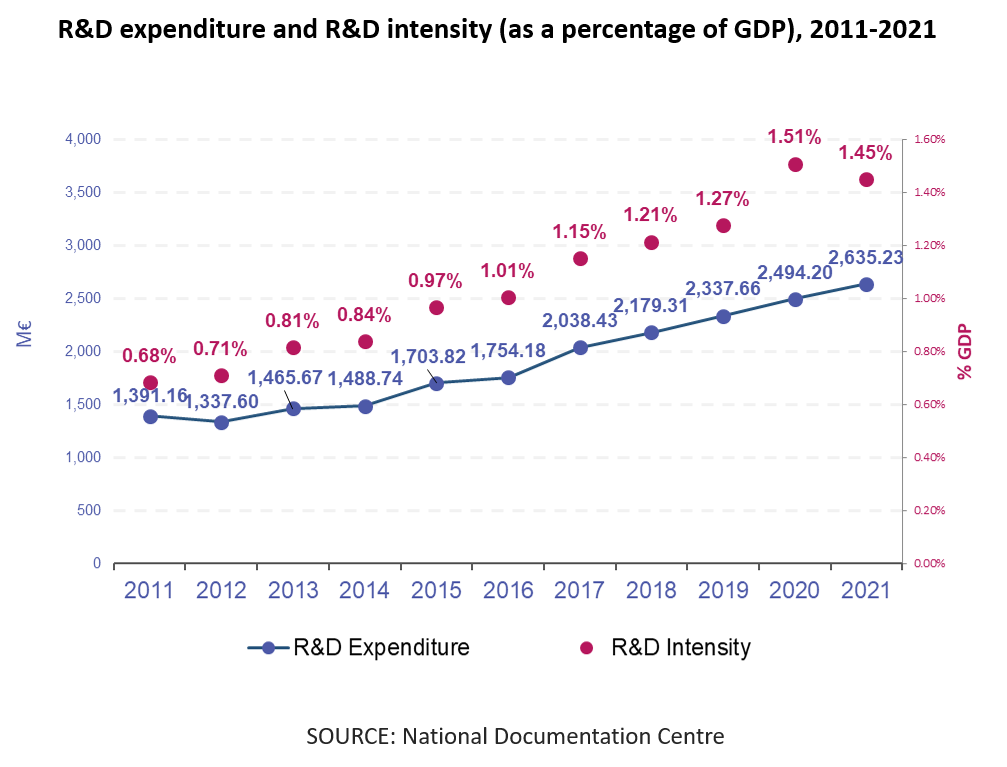 R&D expenditure and R&D intensity (as a percentage of GDP), 2011-2021

M€

4,000
3,500
3,000
2,500
2,000
1,500
1,000
500
0

% GDP

1.60%
1.40%
1.20%
1.00%
0.80%
0.60%
0.40%
0.20%
0.00%

0.68%
0.71%
0.81%
0.84%
0.97%
1.01%
1.15%
1.21%
1.27%
1.51%
1.45%

1,391.16
1,337.60
1,465.67
1,488.74
1,703.82
1,754.18
2,038.43
2,179.31
2,337.66
2,494.20
2,635.23

2011 2012 2013 2014 2015 2016 2017 2018 2019 2020 2021

R&D Expenditure
R&D Intensity

SOURCE: National Documentation Centre