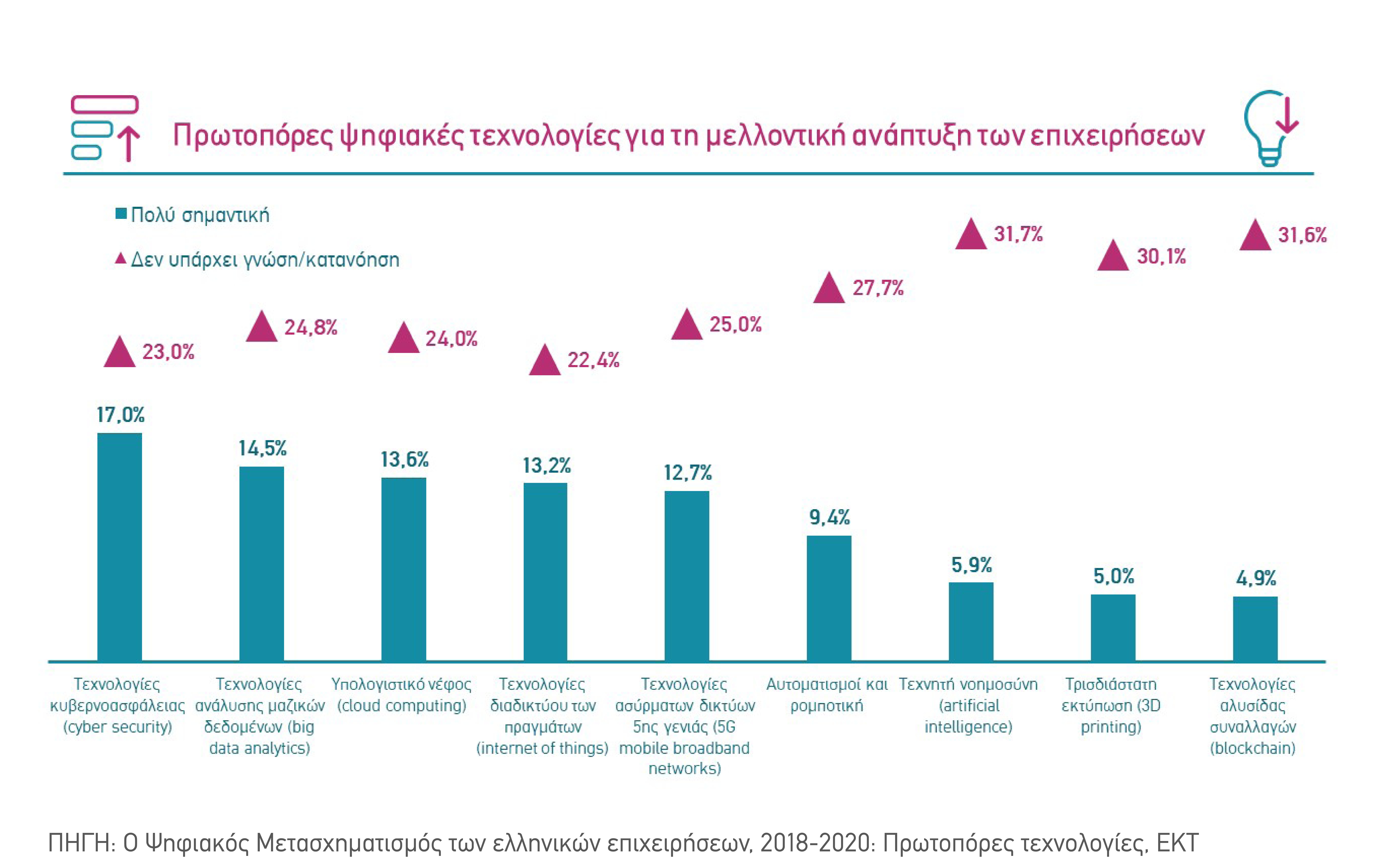 Πρωτοπόρες ψηφιακές τεχνολογίες για τη μελλοντική ανάπτυξη των επιχειρήσεων

Πολύ σημαντική
Δεν υπάρχει γνώση/κατανόηση

23,0%
24,8%
24,0%
22,4%
25,0%
27,7%
31,7%
30,1%
31,6%

17,0%
14,5%
13,6%
13,2%
12,7%
9,4%
5,9%
5,0%
4,9%

Τεχνολογίες κυβερνοασφάλειας (cyber security)

Τεχνολογίες ανάλυσης μαζικών δεδομένων (big data analytics)

Υπολογιστικό νέφος (cloud computing)

Τεχνολογίες διαδικτύου των πραγμάτων (internet of things)

Τεχνολογίες ασύρματων δικτύων 5ης γενιάς (5G mobile broadband networks)

Αυτοματισμοί και ρομποτική

Τεχνητή νοημοσύνη (artificial intelligence)

Τρισδιάστατη εκτύπωση (3D printing)

Τεχνολογίες αλυσίδας συναλλαγών (blockchain)

ΠΗΓΗ: Ο Ψηφιακός Μετασχηματισμός των ελληνικών επιχειρήσεων, 2018-2020: Πρωτοπόρες τεχνολογίες, ΕΚΤ