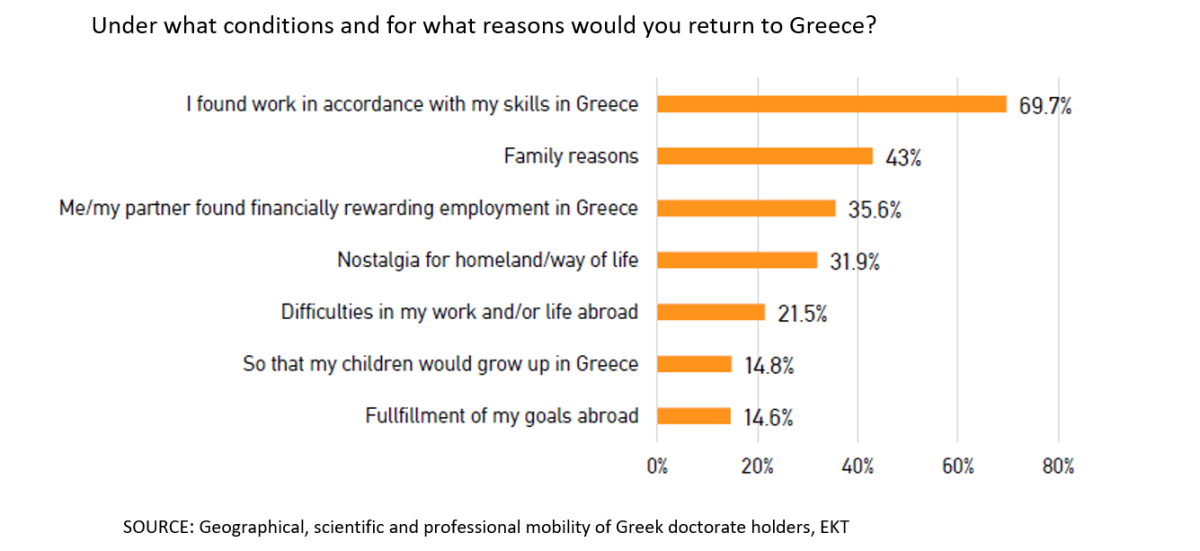 Under what conditions and for what reasons would you return to Greece?

I found work in accordance with my skills in Greece 69.7%
Family reasons 43%
Me/my partner found financially rewarding employment in Greece 35.6%
Nostalgia for homeland/way of life 31.9%
Difficulties in my work and/or life abroad 21.5%
So that my children would grow up in Greece 14.8%
Fullfillment of my goals abroad 14.6%

0% 20% 40% 60% 80%

SOURCE: Geographical, scientific and professional mobility of Greek doctorate holders, EKT