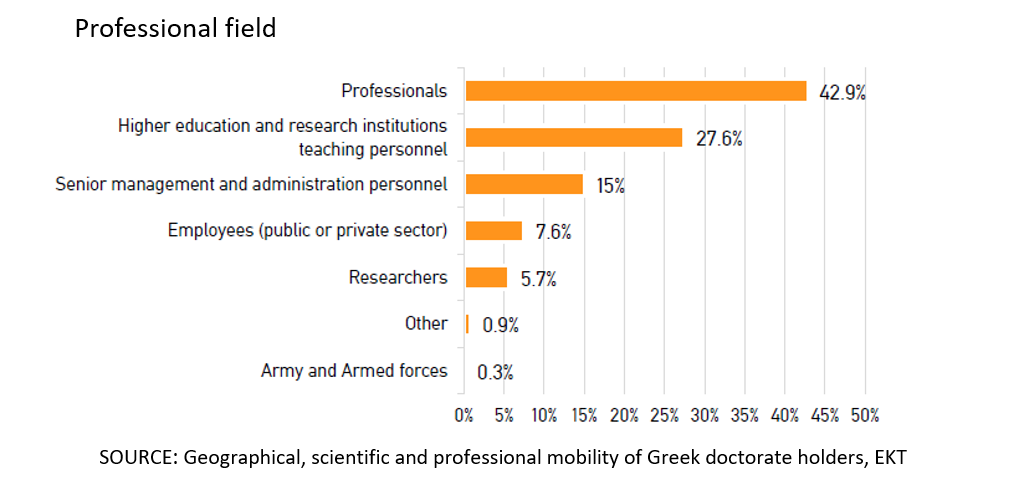 Professional field

Professionals 42.9%
Higher education and research institutions teaching personnel 27.6%
Senior management and administration personnel 15%
Employees (public or private sector) 7.6%
Researchers 5.7%
Other 0.9%
Army and Armed forces 0.3%

0% 5% 10% 15% 20% 25% 30% 35% 40% 45% 50%

SOURCE: Geographical, scientific and professional mobility of Greek doctorate holders, EKT