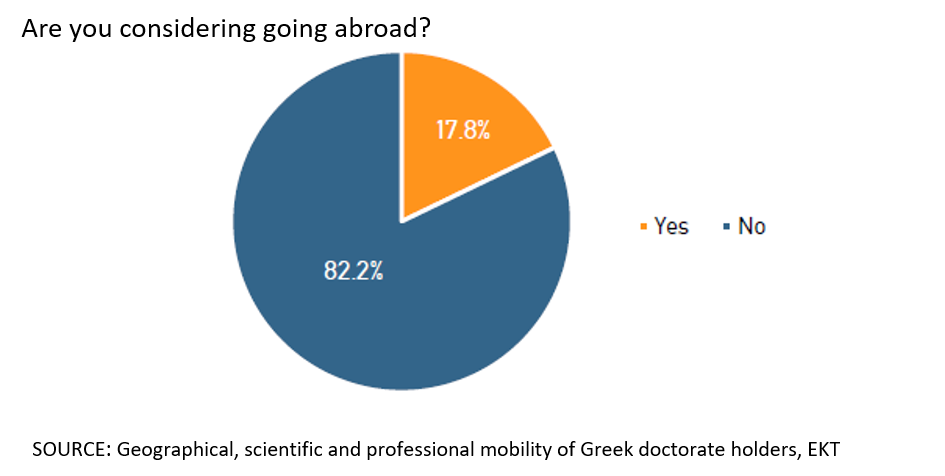 Are you considering going abroad?

17.8%

82.2%

Yes No

SOURCE: Geographical, scientific and professional mobility of Greek doctorate holders, EKT