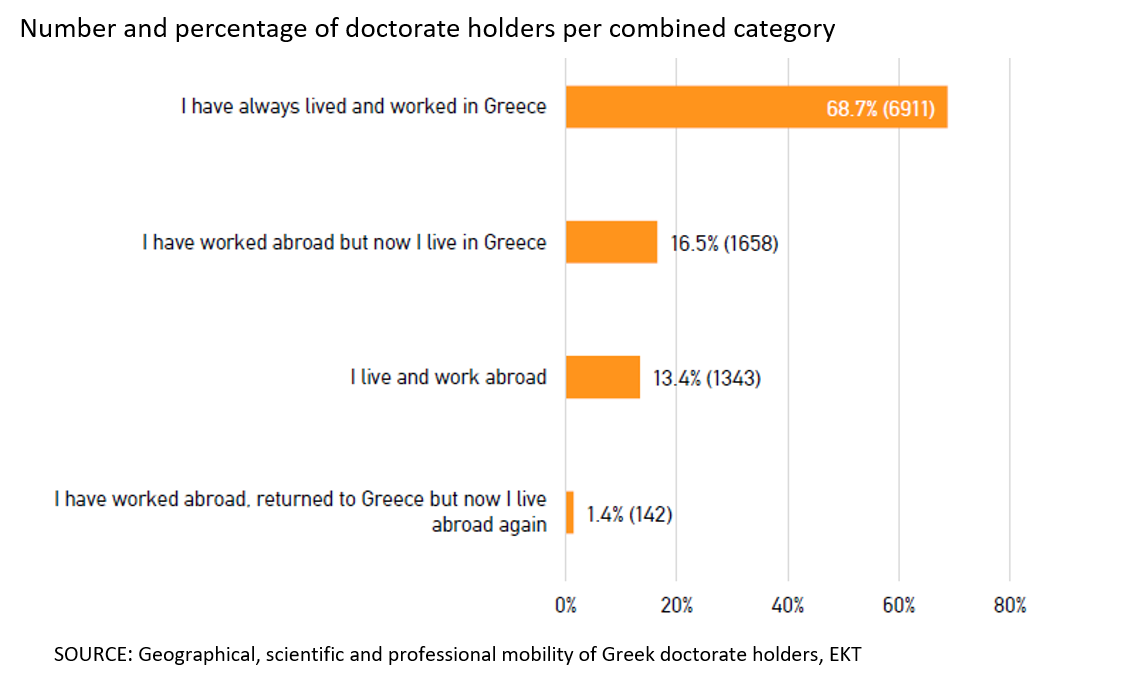 Number and percentage of doctorate holders per combined category

I have always lived and worked in Greece
68.7% (6911)

I have worked abroad but now I live in Greece
16.5% (1658)

I live and work abroad
13.4% (1343)

I have worked abroad, returned to Greece but now I live abroad again
1.4% (142)

0%
20%
40%
60%
80%

SOURCE: Geographical, scientific and professional mobility of Greek doctorate holders, EKT