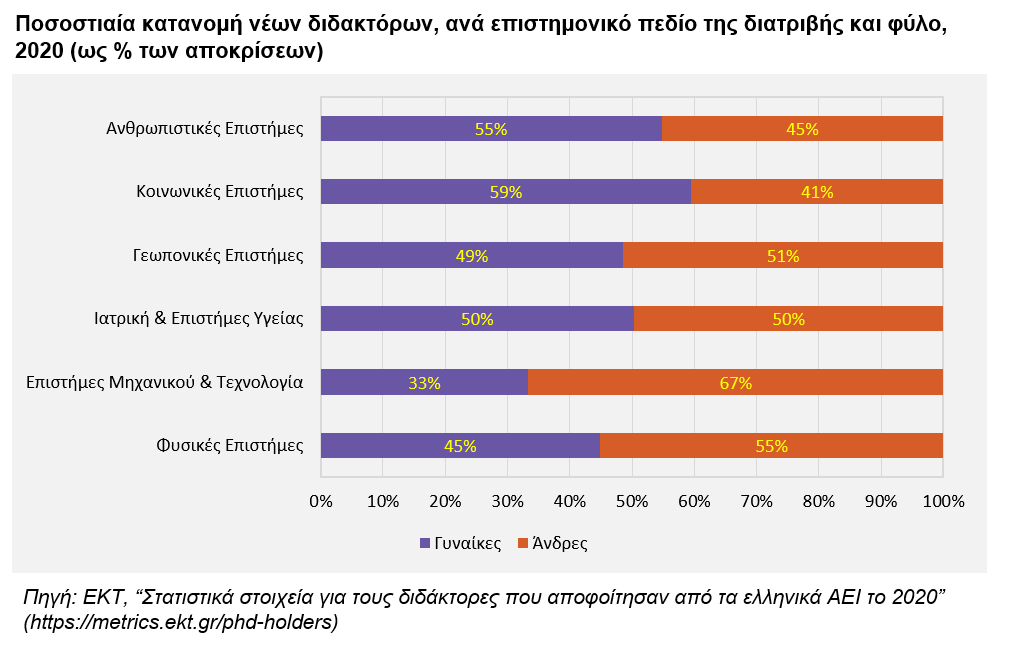 Ποσοστιαία κατανομή νέων διδακτόρων, ανά επιστημονικό πεδίο της διατριβής και φύλο, 2020 (ως % των αποκρίσεων)

Ανθρωπιστικές Επιστήμες 55% 45%
Κοινωνικές Επιστήμες 59% 41%
Γεωπονικές Επιστήμες 49% 51%
Ιατρική & Επιστήμες Υγείας 50% 50%
Επιστήμες Μηχανικού & Τεχνολογία 33% 67%
Φυσικές Επιστήμες 45% 55%

0% 10% 20% 30% 40% 50% 60% 70% 80% 90% 100%

Γυναίκες Άνδρες

Πηγή: ΕΚΤ, “Στατιστικά στοιχεία για τους διδάκτορες που αποφοίτησαν από τα ελληνικά ΑΕΙ το 2020” (https://metrics.ekt.gr/phd-holders)