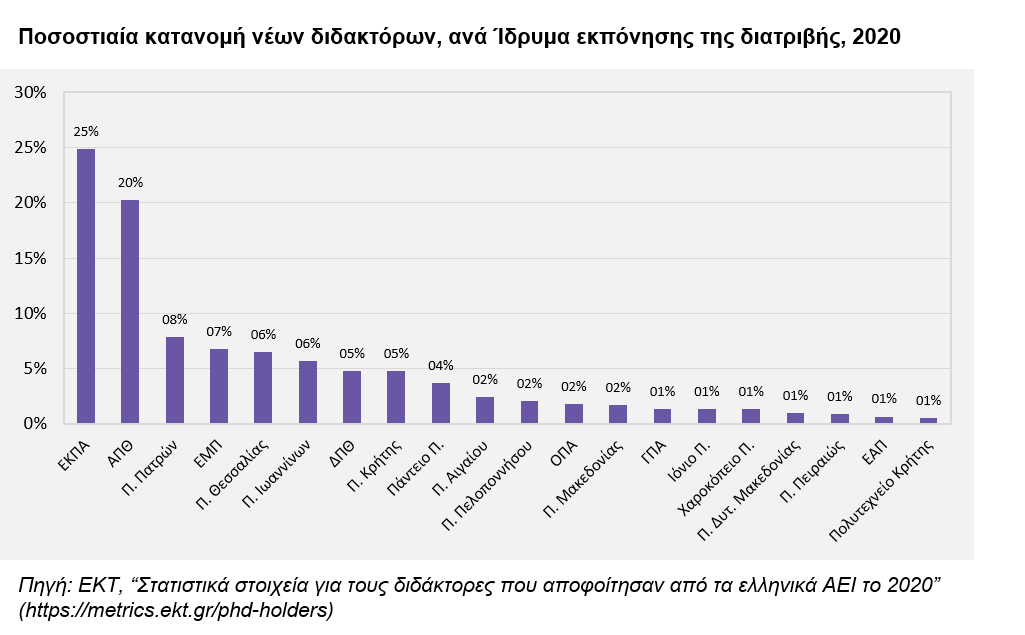 Ποσοστιαία κατανομή νέων διδακτόρων, ανά Ίδρυμα εκπόνησης της διατριβής, 2020

30%
25%
20%
15%
10%
5%
0%

25%
20%
08%
07%
06%
06%
05%
05%
04%
02%
02%
02%
02%
01%
01%
01%
01%
01%
01%
01%

ΕΚΠΑ
ΑΠΘ
Π. Πατρών
ΕΜΠ
Π. Θεσσαλίας
Π. Ιωαννίνων
ΔΠΘ
Π. Κρήτης
Πάντειο Π.
Π. Αιγαίου
Π. Πελοποννήσου
ΟΠΑ
Π. Μακεδονίας
ΓΠΑ
Ιόνιο Π.
Χαροκόπειο Π.
Π. Δυτ. Μακεδονίας
Π. Πειραιώς
ΕΑΠ
Πολυτεχνείο Κρήτης

Πηγή: ΕΚΤ, “Στατιστικά στοιχεία για τους διδάκτορες που αποφοίτησαν από τα ελληνικά ΑΕΙ το 2020” (https://metrics.ekt.gr/phd-holders)