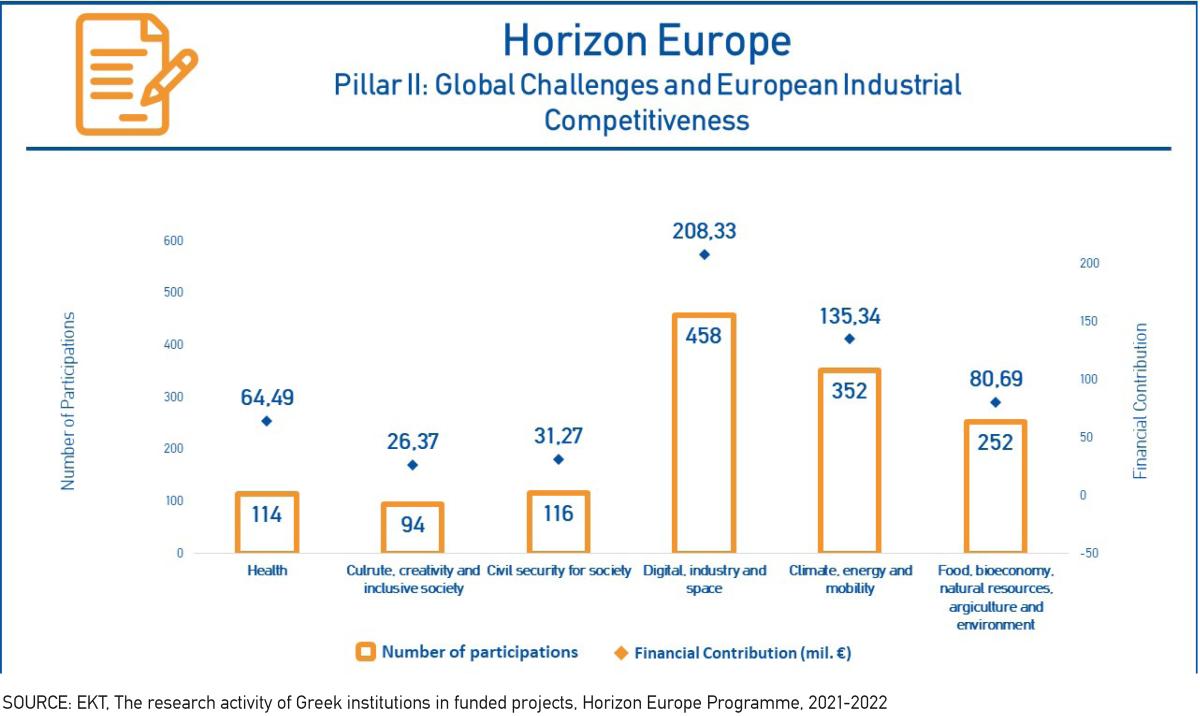 Horizon Europe
Pillar II: Global Challenges and European Industrial Competitiveness

Number of Participations

600
500
400
300
200
100
0

Financial Contribution

200
150
100
50
0
-50

64,49
114
Health

26,37
94
Culrute, creativity and inclusive society

31,27
116
Civil security for society

208,33
458
Digital, industry and space

135,34
352
Climate, energy and mobility

80,69
252
Food, bioeconomy, natural resources, argiculture and environment

Number of participations
Financial Contribution (mil. €)

SOURCE: EKT, The research activity of Greek institutions in funded projects, Horizon Europe Programme, 2021-2022