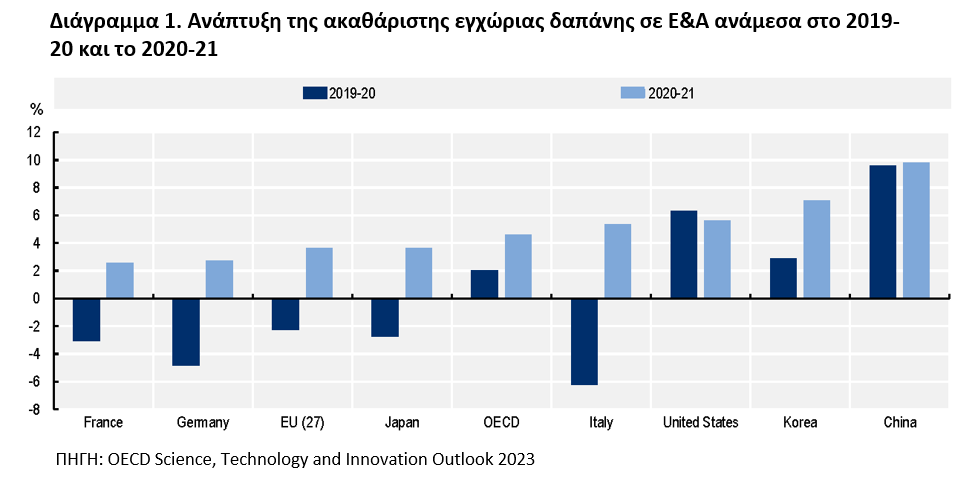 Διάγραμμα 1. Ανάπτυξη της ακαθάριστης εγχώριας δαπάνης σε Ε&Α ανάμεσα στο 2019-20 και το 2020-21

2019-20
2020-21

%
12
10
8
6
4
2
0
-2
-4
-6
-8

France
Germany
EU (27)
Japan
OECD
Italy
United States
Korea
China

ΠΗΓΗ: OECD Science, Technology and Innovation Outlook 2023