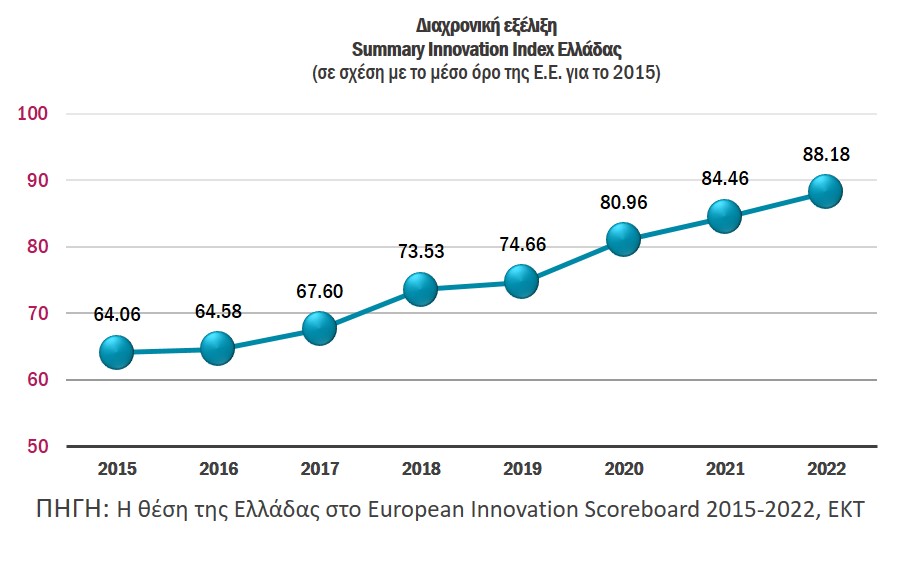 Διαχρονική εξέλιξη
Summary Innovation Index Ελλάδας
(σε σχέση με το μέσο όρο της Ε.Ε. για το 2015)

100
90
80
70
60
50

64.06
64.58
67.60
73.53
74.66
80.96
84.46
88.18

2015 2016 2017 2018 2019 2020 2021 2022

ΠΗΓΗ: Η θέση της Ελλάδας στο European Innovation Scoreboard 2015-2022, ΕΚΤ