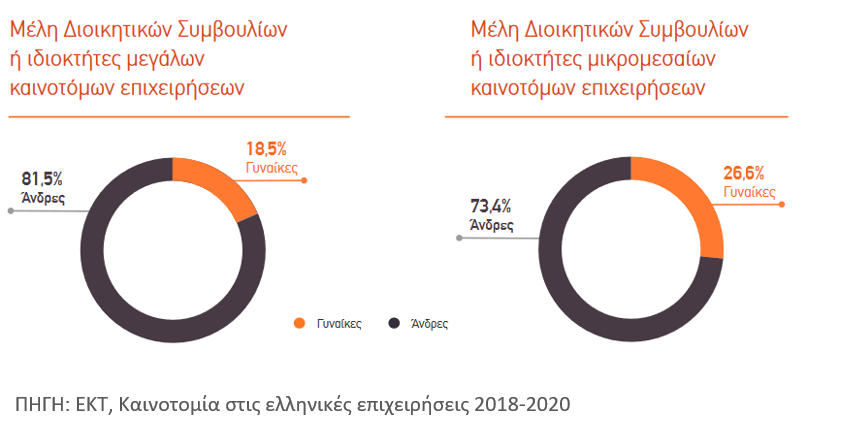 Μέλη Διοικητικών Συμβουλίων ή ιδιοκτήτες μεγάλων καινοτόμων επιχειρήσεων

81,5%
Άνδρες

18,5%
Γυναίκες

Μέλη Διοικητικών Συμβουλίων ή ιδιοκτήτες μικρομεσαίων καινοτόμων επιχειρήσεων

73,4%
Άνδρες

26,6%
Γυναίκες

Γυναίκες
Άνδρες

ΠΗΓΗ: ΕΚΤ, Καινοτομία στις ελληνικές επιχειρήσεις 2018-2020