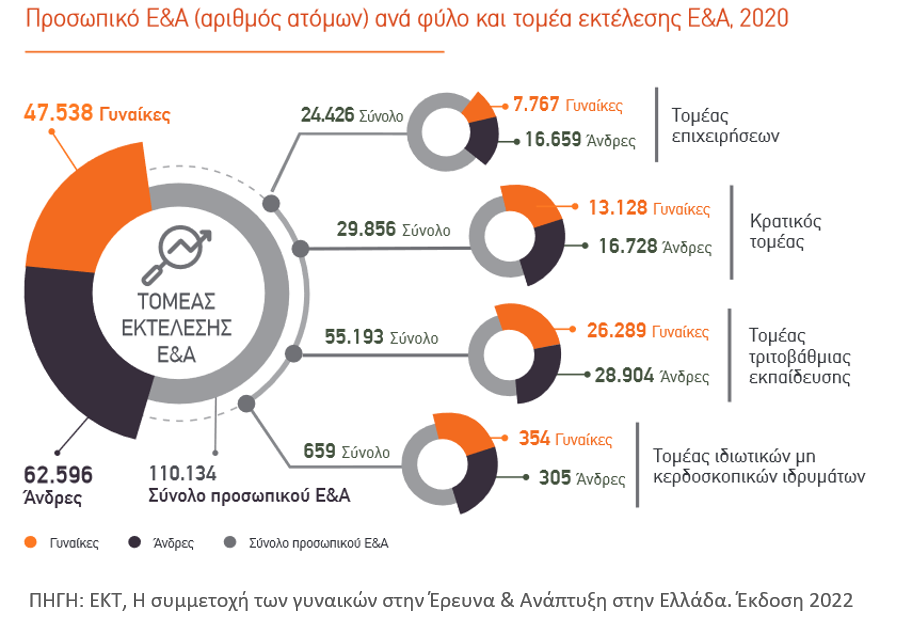 Προσωπικό Ε&Α (αριθμός ατόμων) ανά φύλο και τομέα εκτέλεσης Ε&Α, 2020

47.538 Γυναίκες

ΤΟΜΕΑΣ ΕΚΤΕΛΕΣΗΣ Ε&Α

62.596 Άνδρες

110.134 Σύνολο προσωπικού Ε&Α

24.426 Σύνολο

7.767 Γυναίκες

16.659 Άνδρες

Τομέας επιχειρήσεων

29.856 Σύνολο

13.128 Γυναίκες

16.728 Άνδρες

Κρατικός τομέας

55.193 Σύνολο

26.289 Γυναίκες

28.904 Άνδρες

Τομέας τριτοβάθμιας εκπαίδευσης

659 Σύνολο

354 Γυναίκες

305 Άνδρες

Τομέας ιδιωτικών μη κερδοσκοπικών ιδρυμάτων

Γυναίκες Άνδρες Σύνολο προσωπικού Ε&Α

ΠΗΓΗ: ΕΚΤ, Η συμμετοχή των γυναικών στην Έρευνα & Ανάπτυξη στην Ελλάδα. Έκδοση 2022