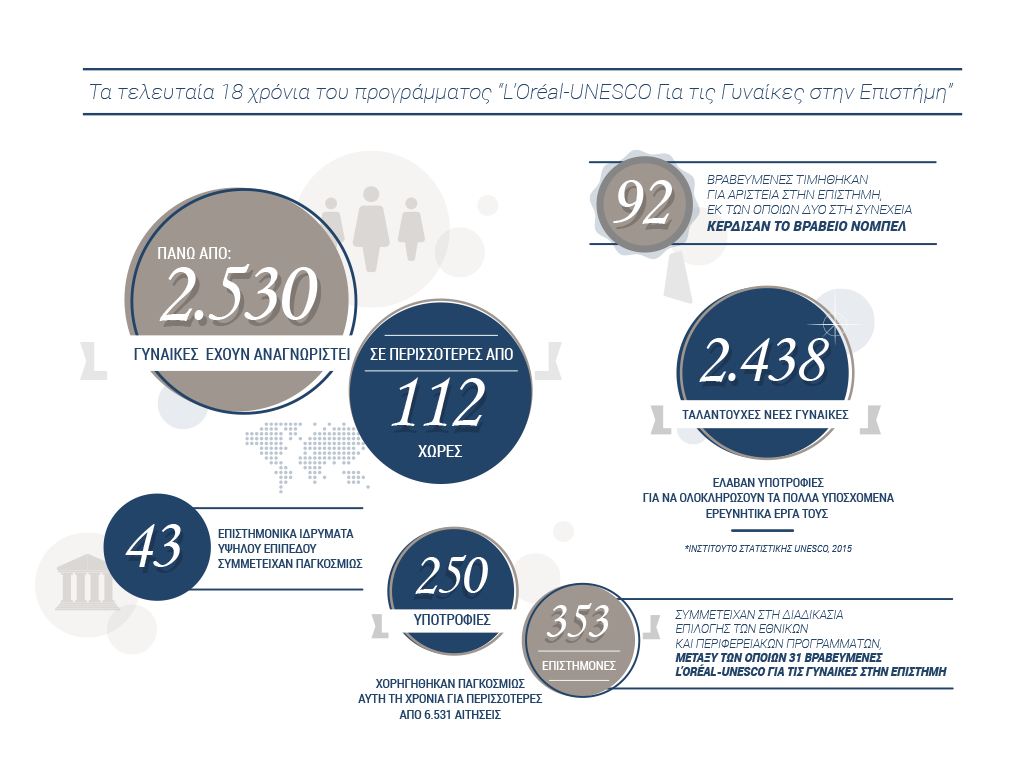 Τα τελευταία 18 χρόνια του προγράμματος "L'Oréal-UNESCO Για τις Γυναίκες στην Επιστήμη"

ΠΑΝΩ ΑΠΟ:
2.530
ΓΥΝΑΙΚΕΣ ΕΧΟΥΝ ΑΝΑΓΝΩΡΙΣΤΕΙ

ΣΕ ΠΕΡΙΣΣΟΤΕΡΕΣ ΑΠΟ
112
ΧΩΡΕΣ

92
ΒΡΑΒΕΥΜΕΝΕΣ ΤΙΜΗΘΗΚΑΝ ΓΙΑ ΑΡΙΣΤΕΙΑ ΣΤΗΝ ΕΠΙΣΤΗΜΗ, ΕΚ ΤΩΝ ΟΠΟΙΩΝ ΔΥΟ ΣΤΗ ΣΥΝΕΧΕΙΑ ΚΕΡΔΙΣΑΝ ΤΟ ΒΡΑΒΕΙΟ ΝΟΜΠΕΛ

2.438
ΤΑΛΑΝΤΟΥΧΕΣ ΝΕΕΣ ΓΥΝΑΙΚΕΣ

ΕΛΑΒΑΝ ΥΠΟΤΡΟΦΙΕΣ ΓΙΑ ΝΑ ΟΛΟΚΛΗΡΩΣΟΥΝ ΤΑ ΠΟΛΛΑ ΥΠΟΣΧΟΜΕΝΑ ΕΡΕΥΝΗΤΙΚΑ ΕΡΓΑ ΤΟΥΣ

*ΙΝΣΤΙΤΟΥΤΟ ΣΤΑΤΙΣΤΙΚΗΣ UNESCO, 2015

43
ΕΠΙΣΤΗΜΟΝΙΚΑ ΙΔΡΥΜΑΤΑ ΥΨΗΛΟΥ ΕΠΙΠΕΔΟΥ ΣΥΜΜΕΤΕΙΧΑΝ ΠΑΓΚΟΣΜΙΩΣ

250
ΥΠΟΤΡΟΦΙΕΣ

ΧΟΡΗΓΗΘΗΚΑΝ ΠΑΓΚΟΣΜΙΩΣ ΑΥΤΗ ΤΗ ΧΡΟΝΙΑ ΓΙΑ ΠΕΡΙΣΣΟΤΕΡΕΣ ΑΠΟ 6.531 ΑΙΤΗΣΕΙΣ

353
ΕΠΙΣΤΗΜΟΝΕΣ

ΣΥΜΜΕΤΕΙΧΑΝ ΣΤΗ ΔΙΑΔΙΚΑΣΙΑ ΕΠΙΛΟΓΗΣ ΤΩΝ ΕΘΝΙΚΩΝ ΚΑΙ ΠΕΡΙΦΕΡΕΙΑΚΩΝ ΠΡΟΓΡΑΜΜΑΤΩΝ, ΜΕΤΑΞΥ ΤΩΝ ΟΠΟΙΩΝ 31 ΒΡΑΒΕΥΜΕΝΕΣ L'ORÉAL-UNESCO ΓΙΑ ΤΙΣ ΓΥΝΑΙΚΕΣ ΣΤΗΝ ΕΠΙΣΤΗΜΗ