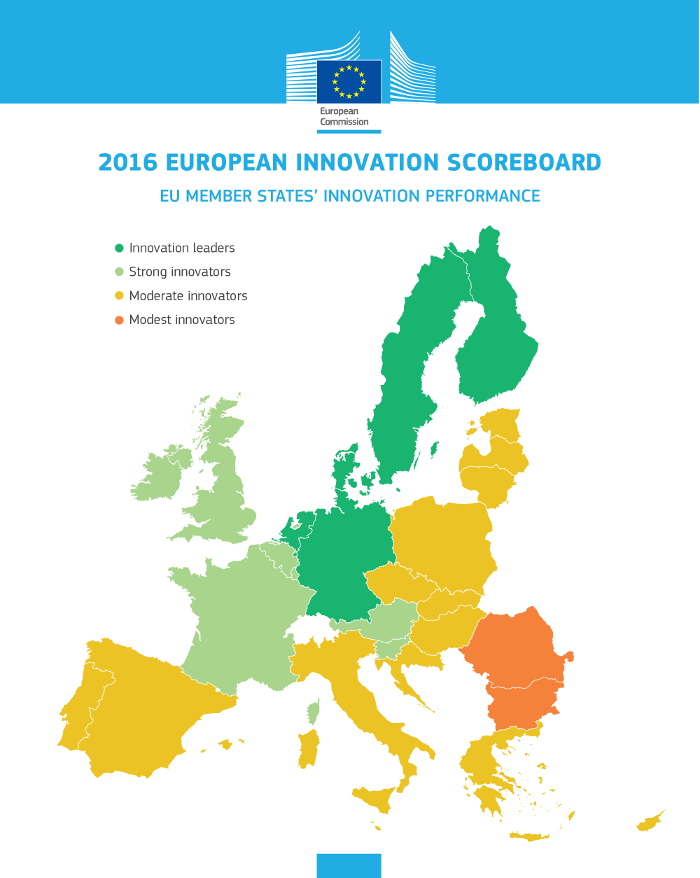 European Commission

2016 EUROPEAN INNOVATION SCOREBOARD

EU MEMBER STATES' INNOVATION PERFORMANCE

Innovation leaders
Strong innovators
Moderate innovators
Modest innovators