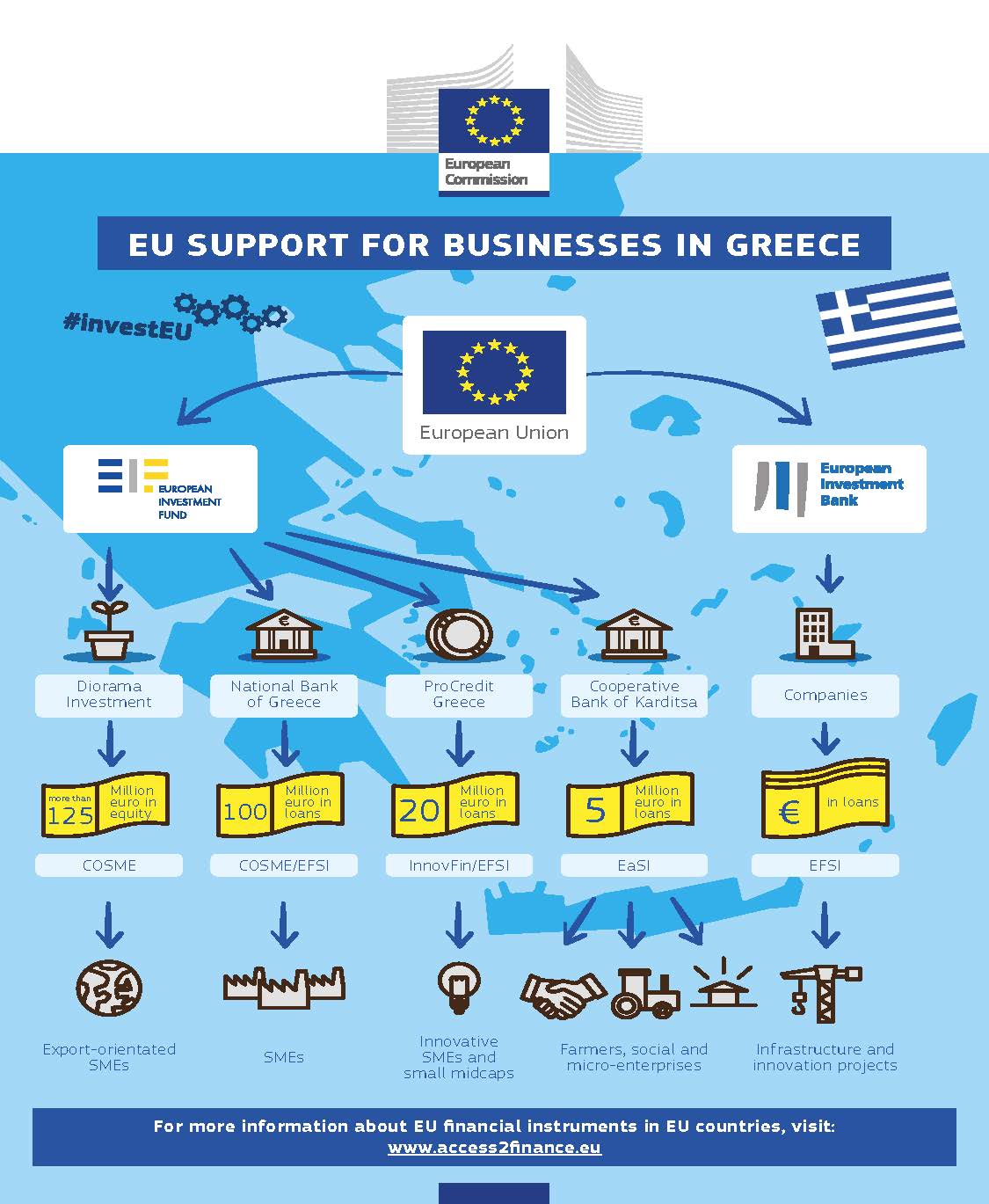 European Commission

EU SUPPORT FOR BUSINESSES IN GREECE

#investEU

European Union

EUROPEAN INVESTMENT FUND

European Investment Bank

Diorama Investment

National Bank of Greece

ProCredit Greece

Cooperative Bank of Karditsa

Companies

more than 125 Million euro in equity

100 Million euro in loans

20 Million euro in loans

5 Million euro in loans

€ in loans

COSME

COSME/EFSI

InnovFin/EFSI

EaSI

EFSI

Export-orientated SMEs

SMEs

Innovative SMEs and small midcaps

Farmers, social and micro-enterprises

Infrastructure and innovation projects

For more information about EU financial instruments in EU countries, visit: www.access2finance.eu